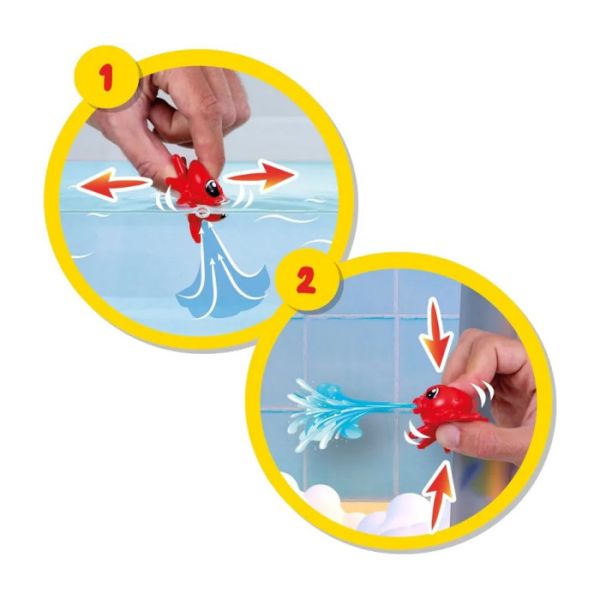 1

2